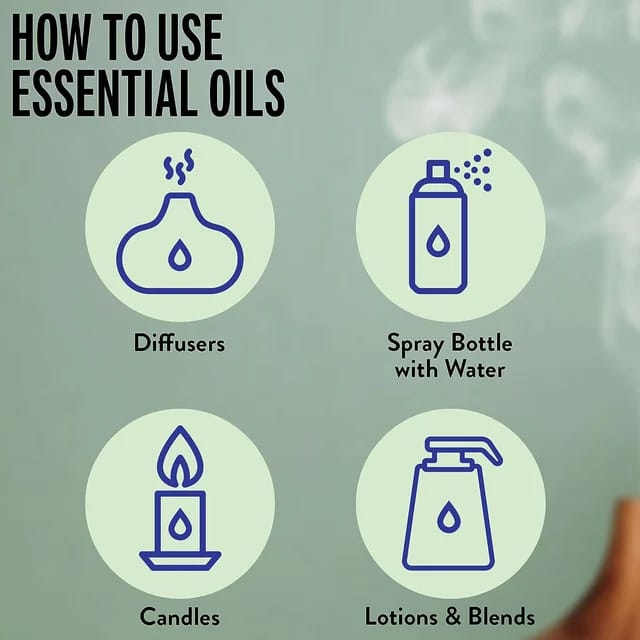 HOW TO USE ESSENTIAL OILS

Diffusers

Spray Bottle with Water

Candles

Lotions & Blends